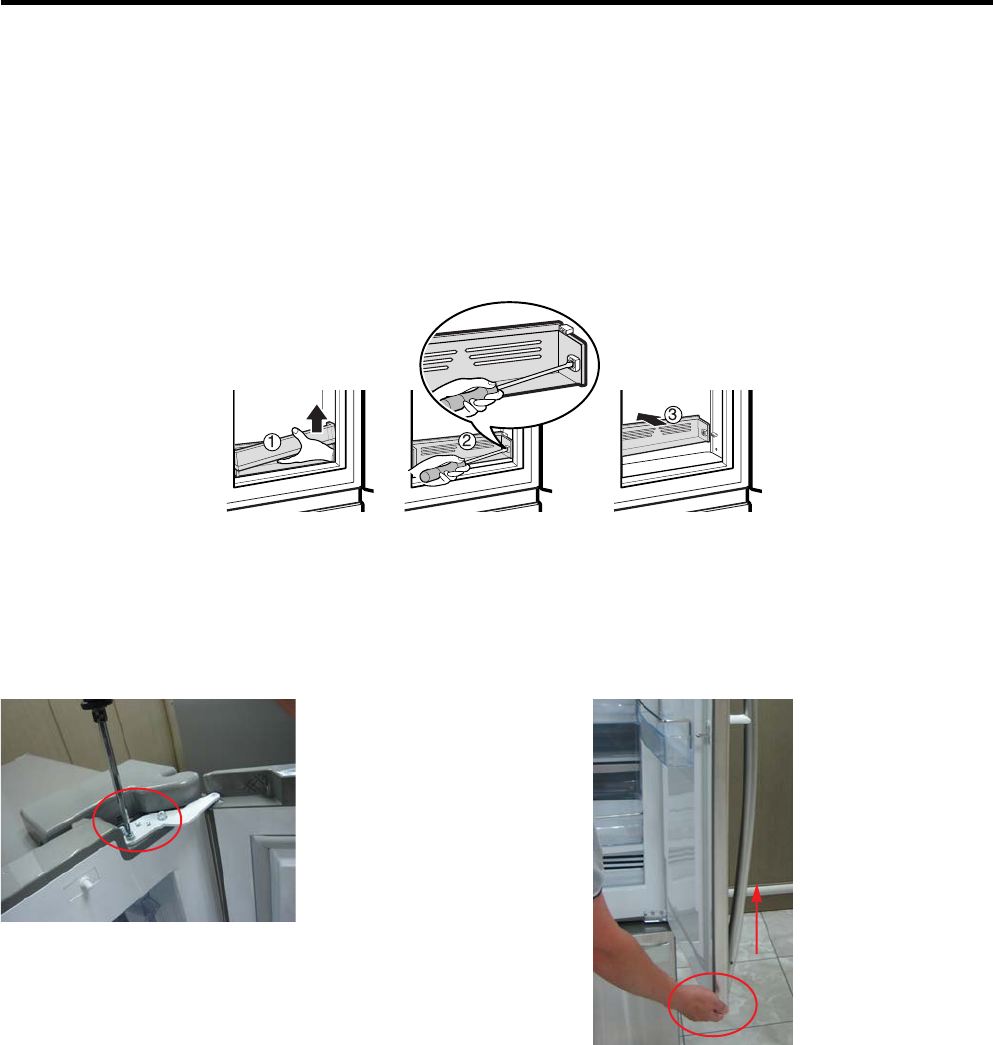 ①
②
③