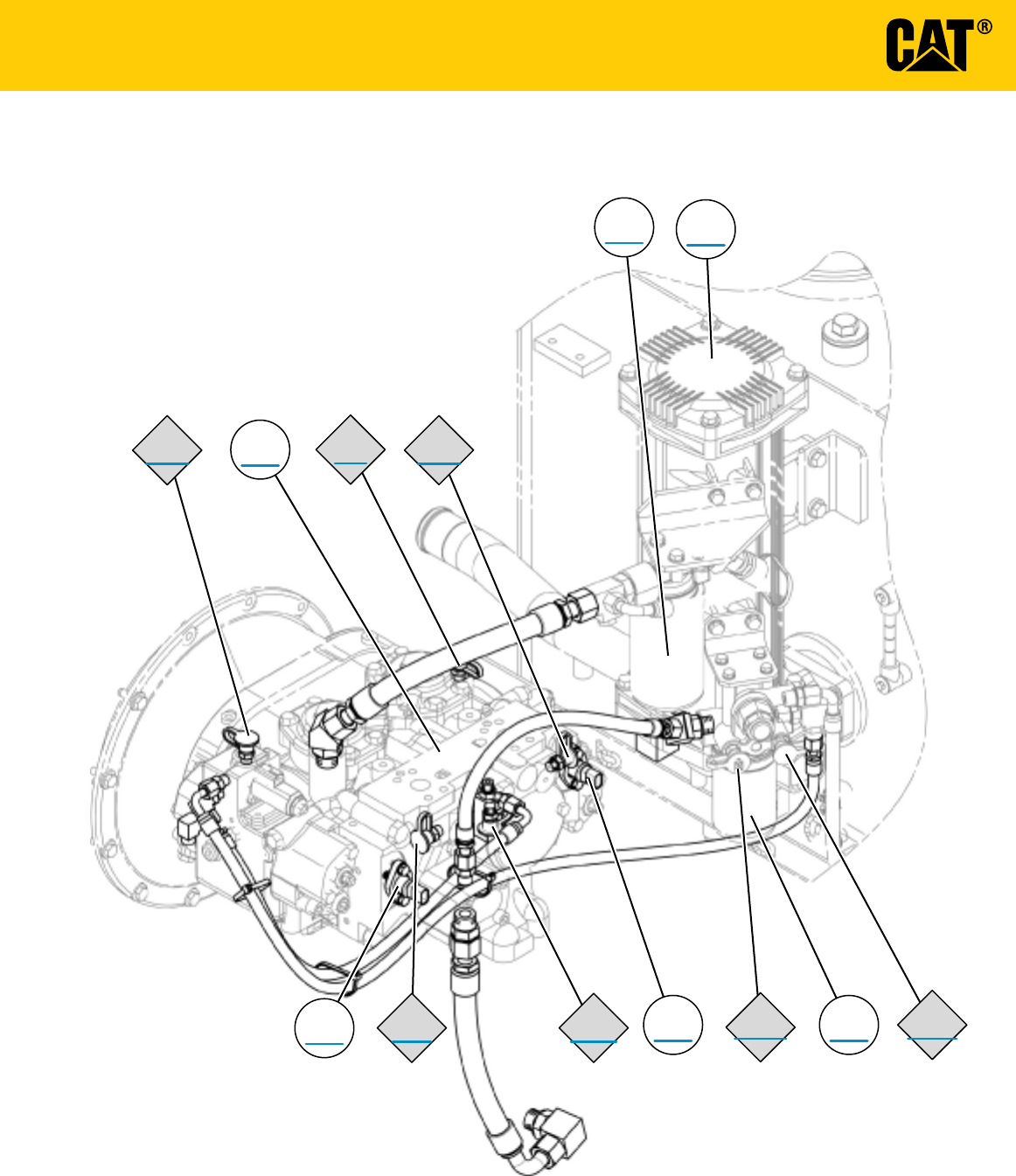 CAT®