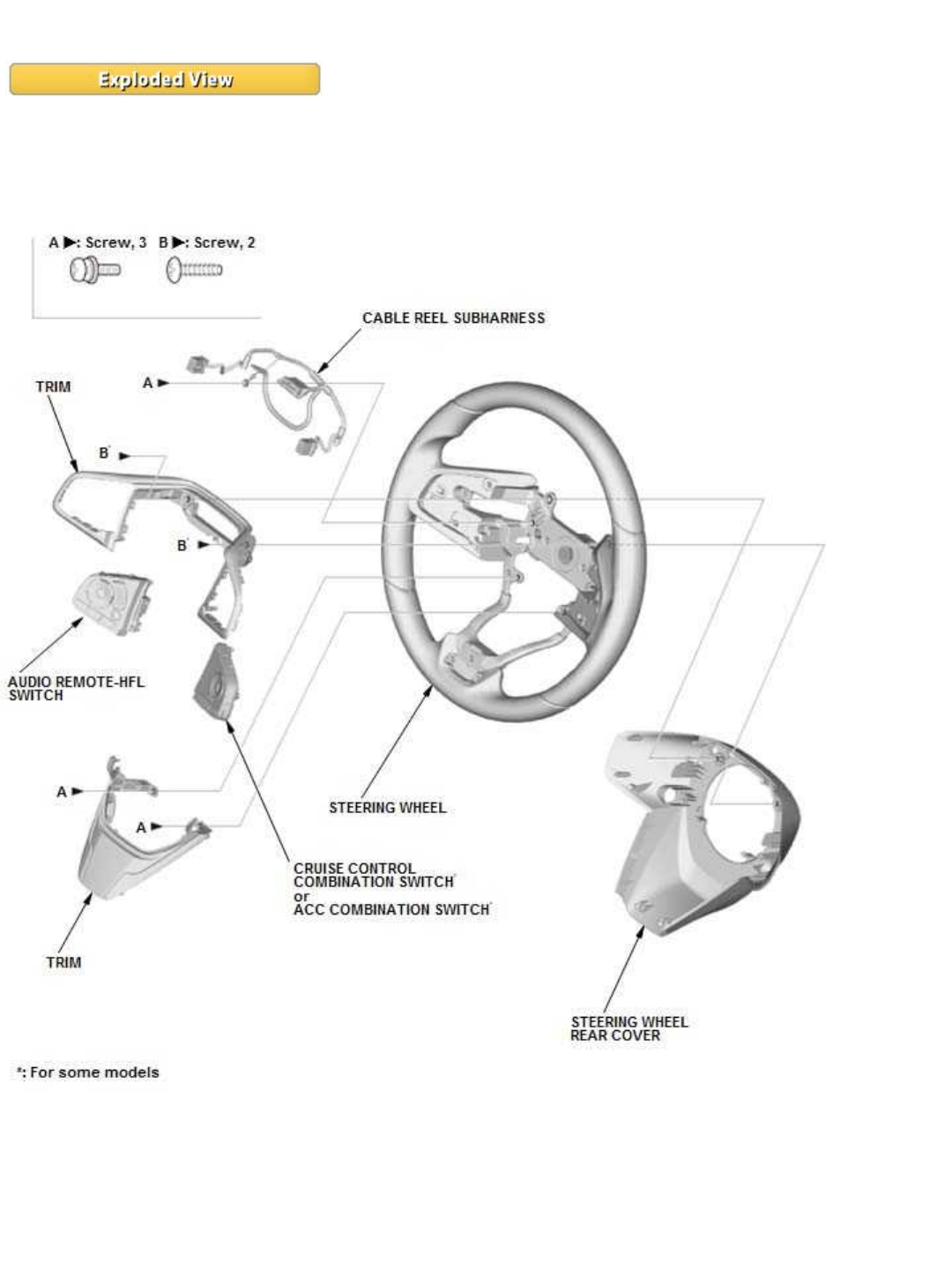 Exploded View

A ▶: Screw, 3 B ▶: Screw, 2

CABLE REEL SUBHARNESS

TRIM

A ▶

B* ▶

B* ▶

AUDIO REMOTE-HFL SWITCH

A ▶

A ▶

STEERING WHEEL

CRUISE CONTROL COMBINATION SWITCH*
or
ACC COMBINATION SWITCH*

TRIM

STEERING WHEEL REAR COVER

*: For some models